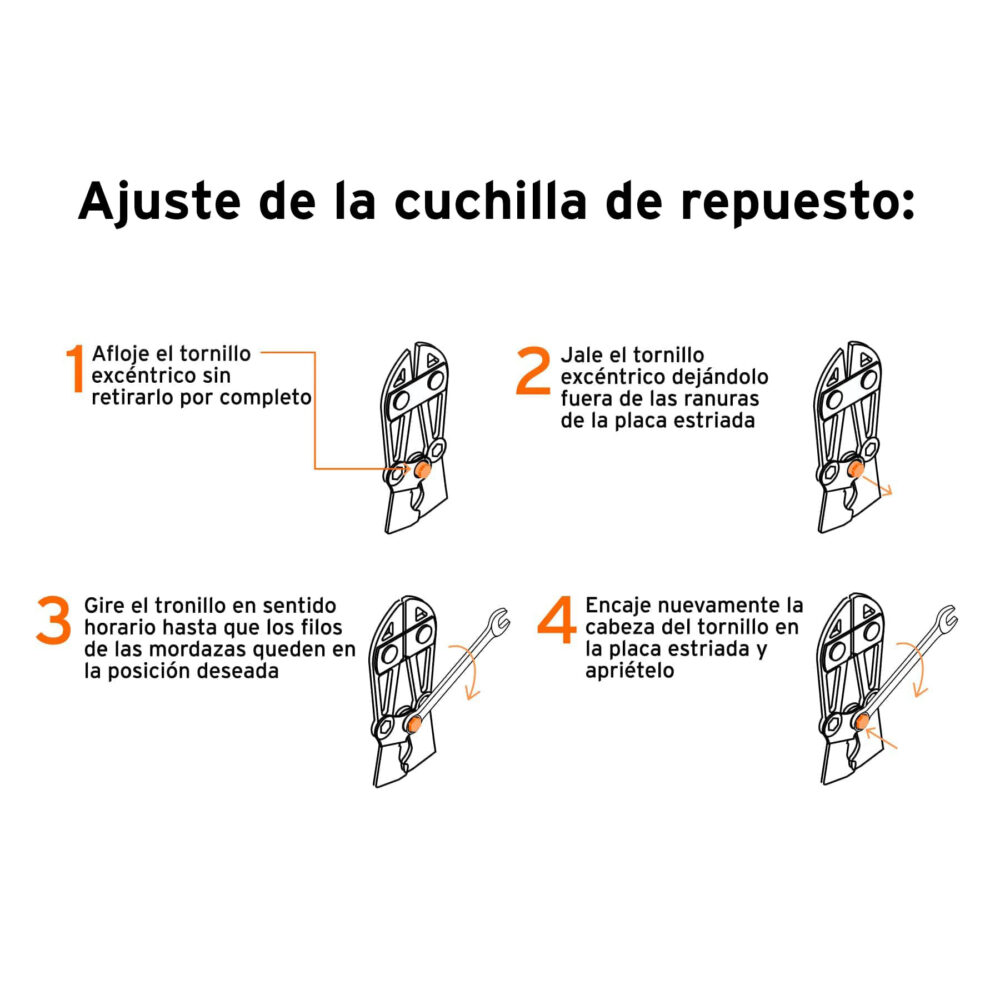 Ajuste de la cuchilla de repuesto:

1 Afloje el tornillo excéntrico sin retirarlo por completo

2 Jale el tornillo excéntrico dejándolo fuera de las ranuras de la placa estriada

3 Gire el tronillo en sentido horario hasta que los filos de las mordazas queden en la posición deseada

4 Encaje nuevamente la cabeza del tornillo en la placa estriada y apriételo